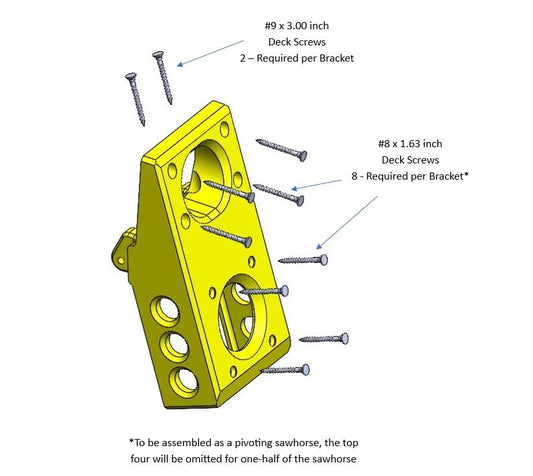 #9 x 3.00 inch
Deck Screws
2 – Required per Bracket

#8 x 1.63 inch
Deck Screws
8 - Required per Bracket*

*To be assembled as a pivoting sawhorse, the top four will be omitted for one-half of the sawhorse